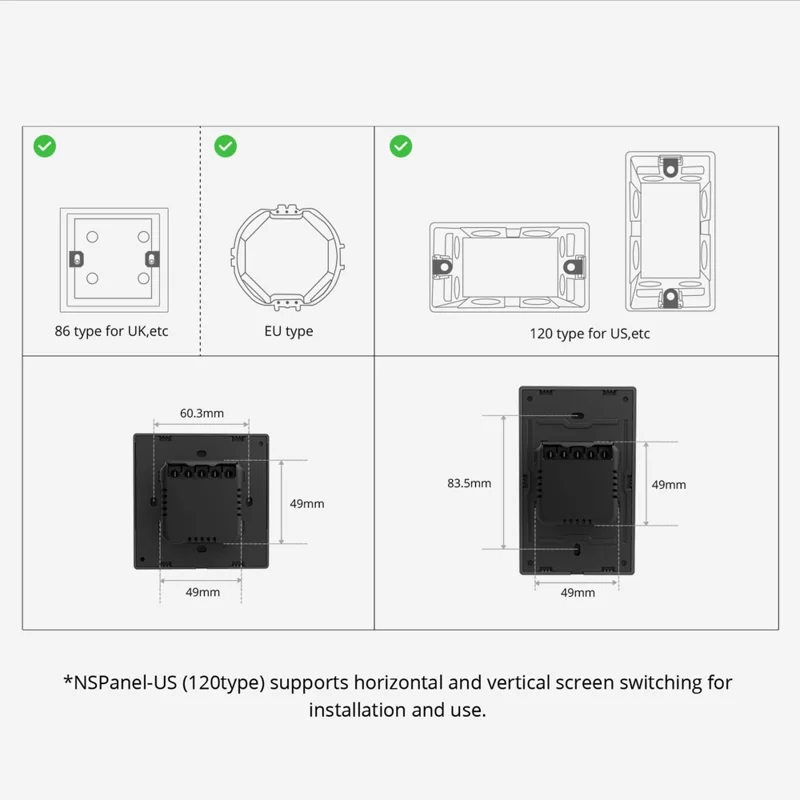 86 type for UK,etc

EU type

120 type for US,etc

60.3mm

49mm

49mm

83.5mm

49mm

49mm

*NSPanel-US (120type) supports horizontal and vertical screen switching for installation and use.