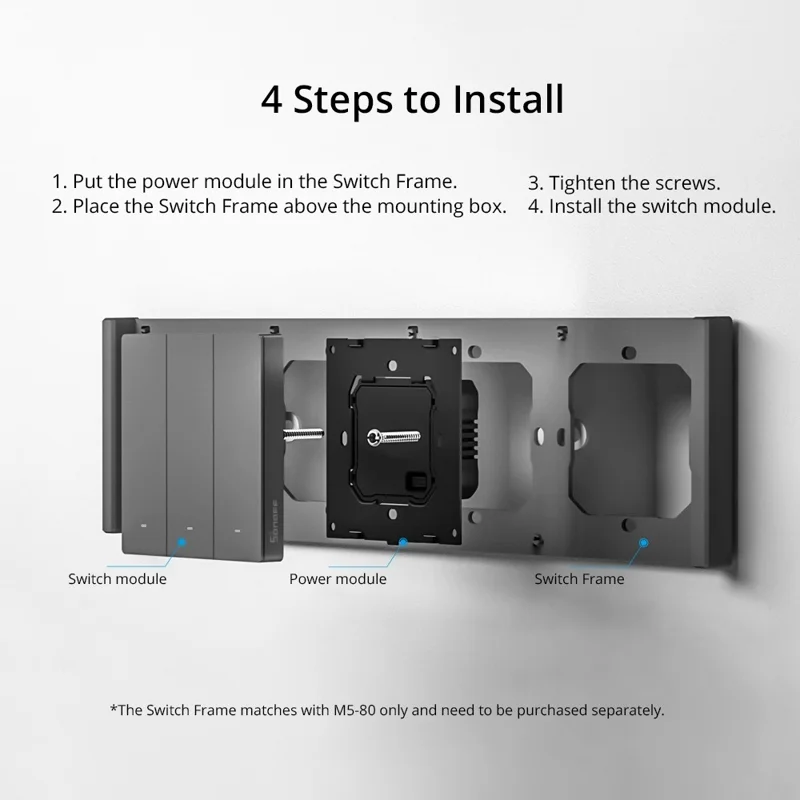 4 Steps to Install

1. Put the power module in the Switch Frame.
2. Place the Switch Frame above the mounting box.

3. Tighten the screws.
4. Install the switch module.

Sonoff

Switch module

Power module

Switch Frame

*The Switch Frame matches with M5-80 only and need to be purchased separately.