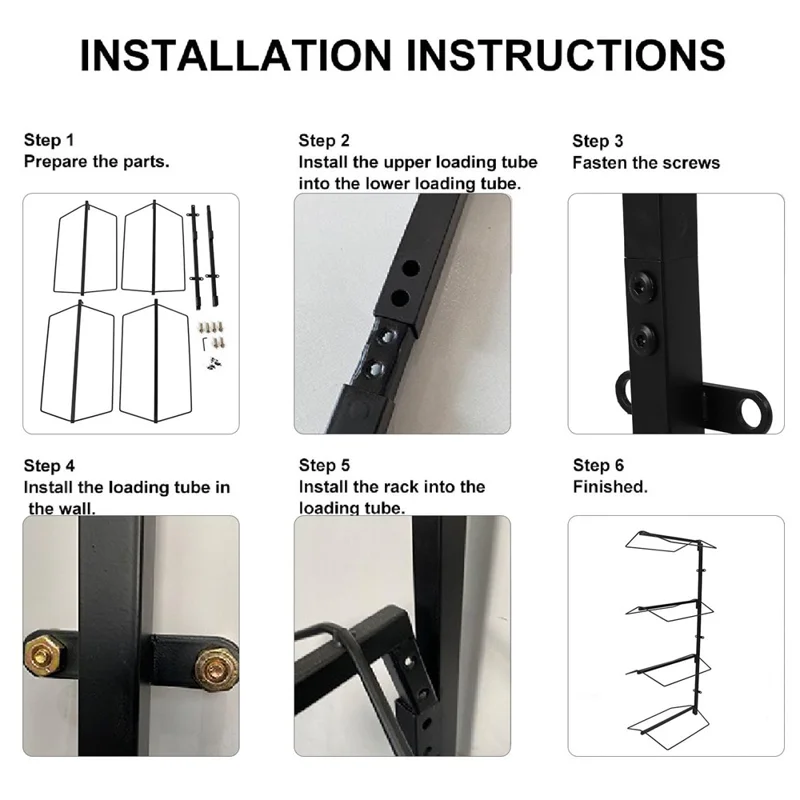 INSTALLATION INSTRUCTIONS

Step 1
Prepare the parts.

Step 2
Install the upper loading tube into the lower loading tube.

Step 3
Fasten the screws

Step 4
Install the loading tube in the wall.

Step 5
Install the rack into the loading tube.

Step 6
Finished.