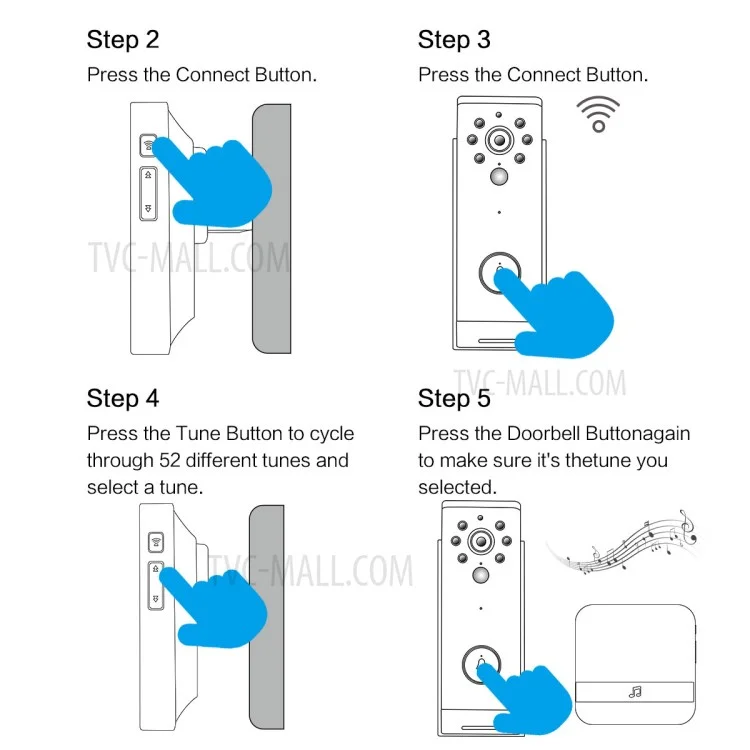 Step 2

Press the Connect Button.

TVC-MALL.COM

Step 3

Press the Connect Button.

TVC-MALL.COM

Step 4

Press the Tune Button to cycle through 52 different tunes and select a tune.

TVC-MALL.COM

Step 5

Press the Doorbell Buttonagain to make sure it's thetune you selected.