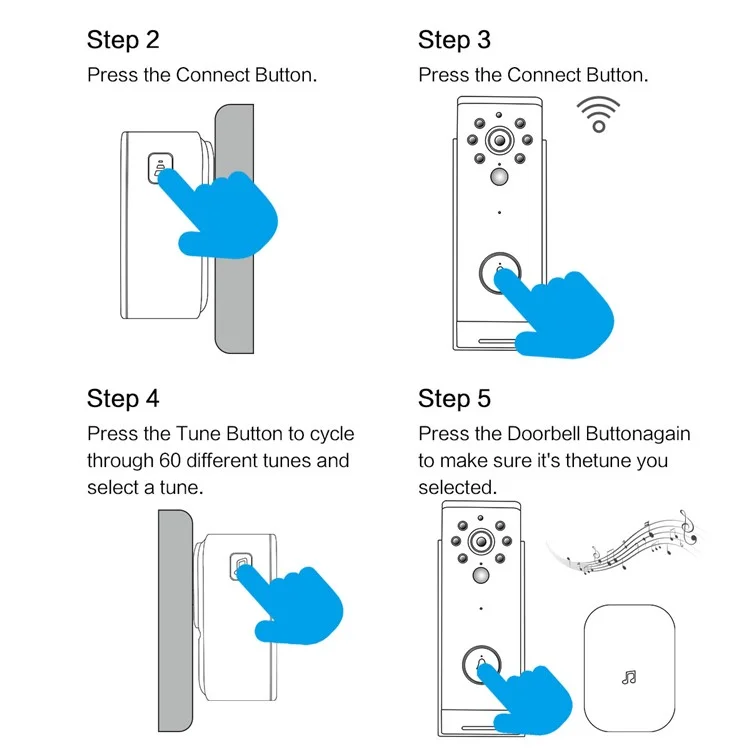 Step 2
Press the Connect Button.

Step 3
Press the Connect Button.

Step 4
Press the Tune Button to cycle through 60 different tunes and select a tune.

Step 5
Press the Doorbell Buttonagain to make sure it's thetune you selected.