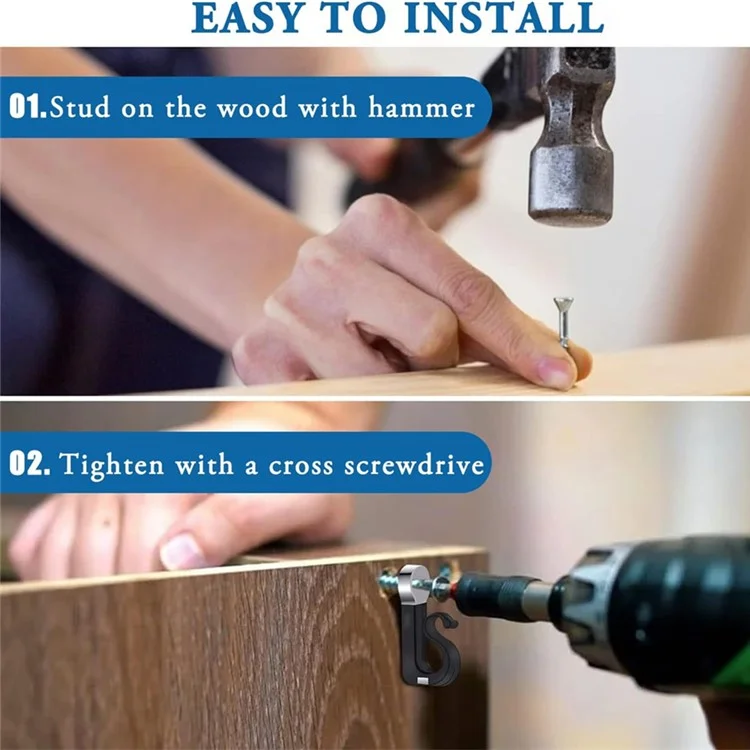 EASY TO INSTALL

01.Stud on the wood with hammer

02. Tighten with a cross screwdrive