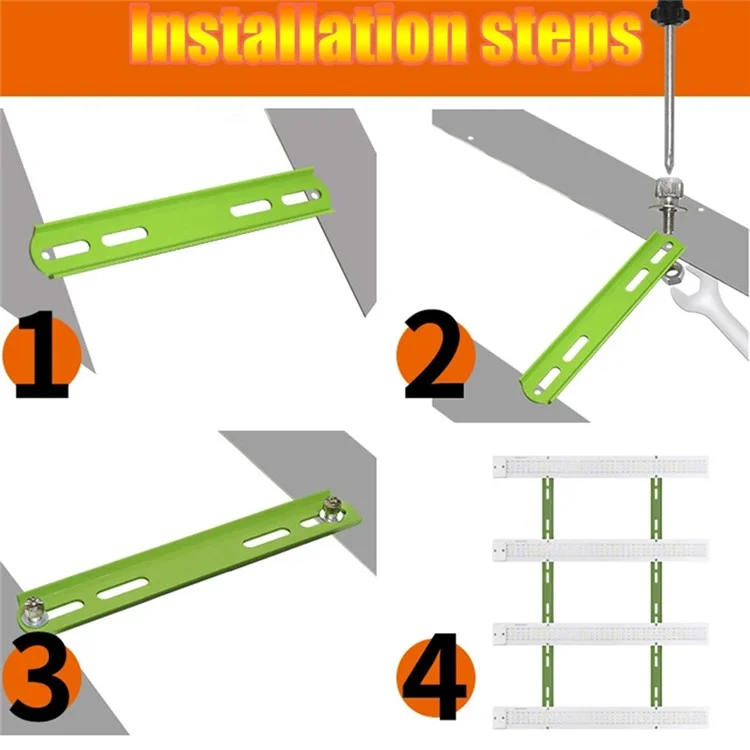 Installation steps

1

2

3

4