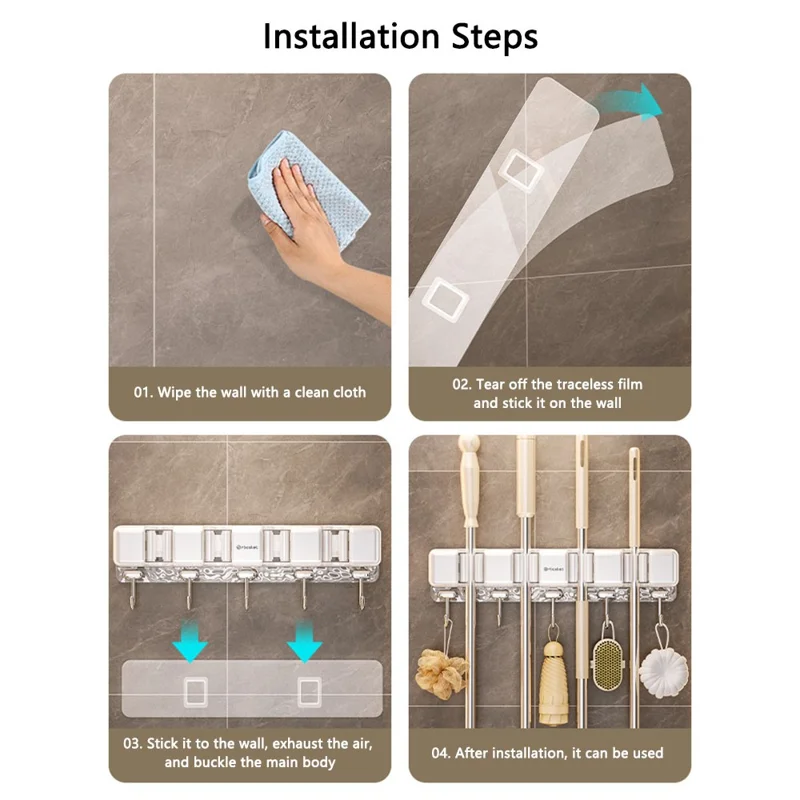 Installation Steps

01. Wipe the wall with a clean cloth

02. Tear off the traceless film and stick it on the wall

03. Stick it to the wall, exhaust the air, and buckle the main body

04. After installation, it can be used