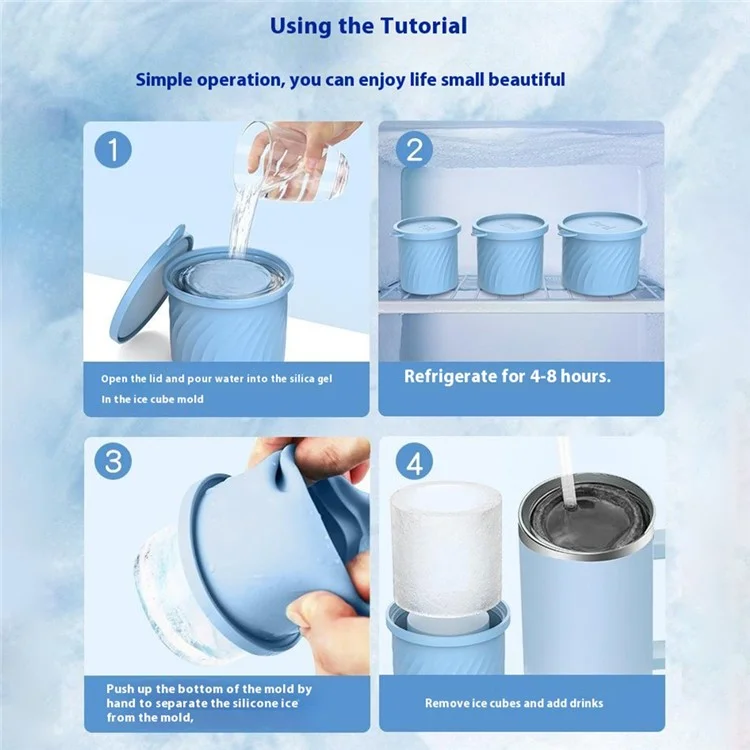 Using the Tutorial

Simple operation, you can enjoy life small beautiful

1

Open the lid and pour water into the silica gel
In the ice cube mold

2

Refrigerate for 4-8 hours.

3

Push up the bottom of the mold by hand to separate the silicone ice from the mold,

4

Remove ice cubes and add drinks