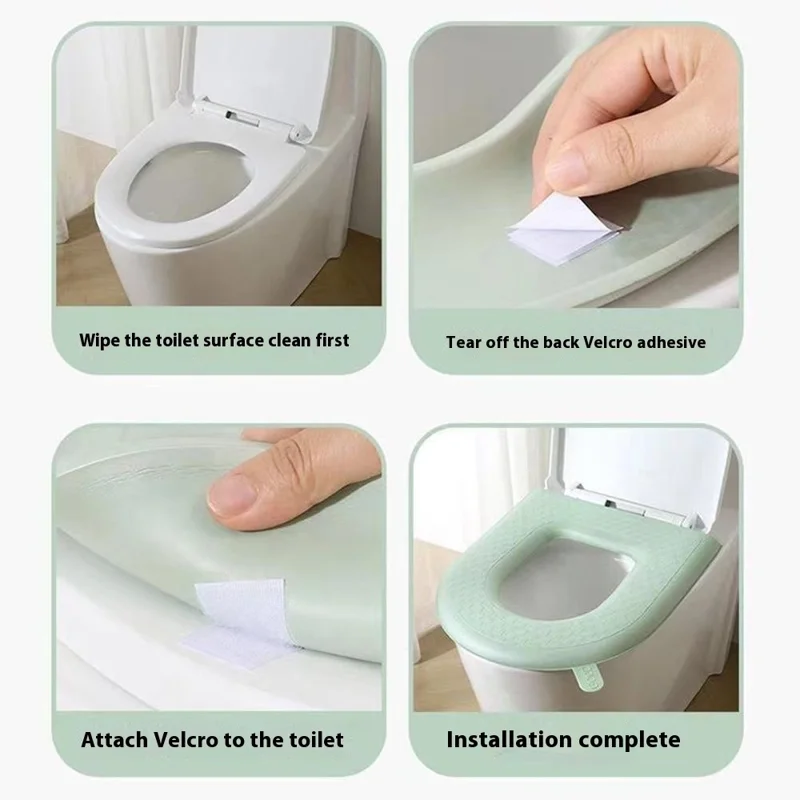 Wipe the toilet surface clean first

Tear off the back Velcro adhesive

Attach Velcro to the toilet

Installation complete