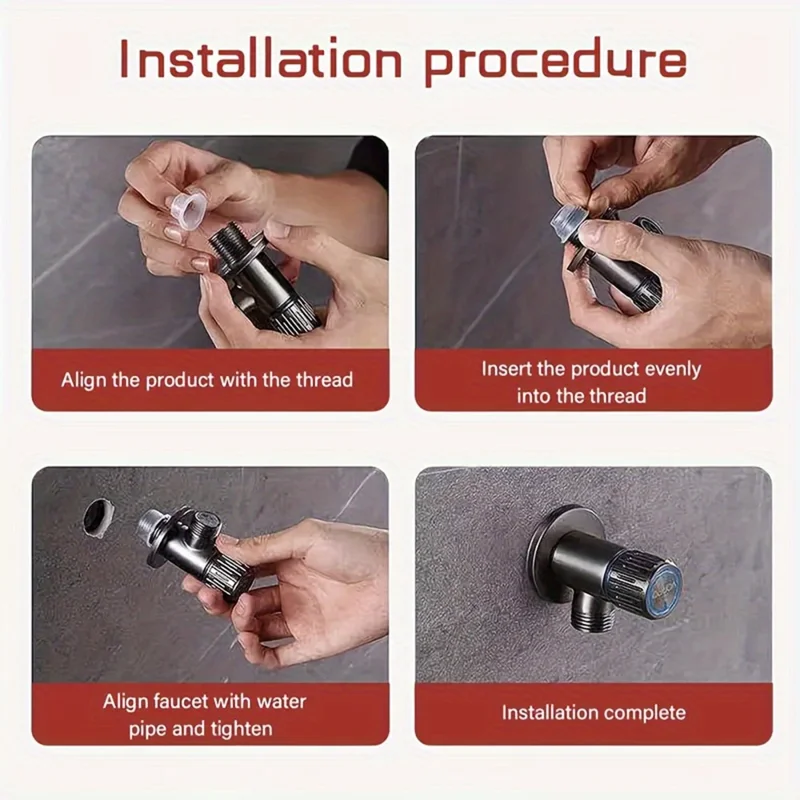 Installation procedure

Align the product with the thread

Insert the product evenly into the thread

Align faucet with water pipe and tighten

Installation complete