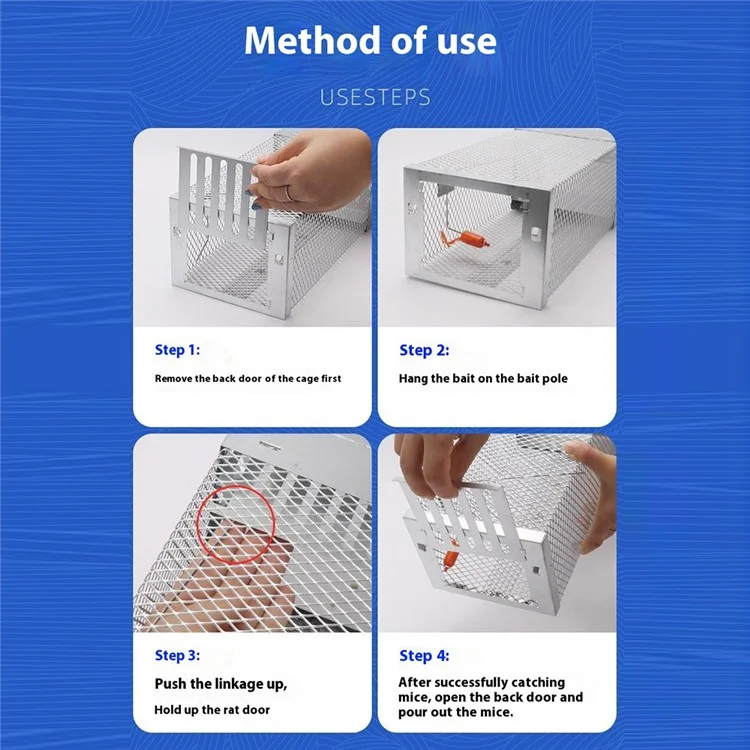 Method of use

USESTEPS

Step 1:

Remove the back door of the cage first

Step 2:

Hang the bait on the bait pole

Step 3:

Push the linkage up,

Hold up the rat door

Step 4:

After successfully catching mice, open the back door and pour out the mice.