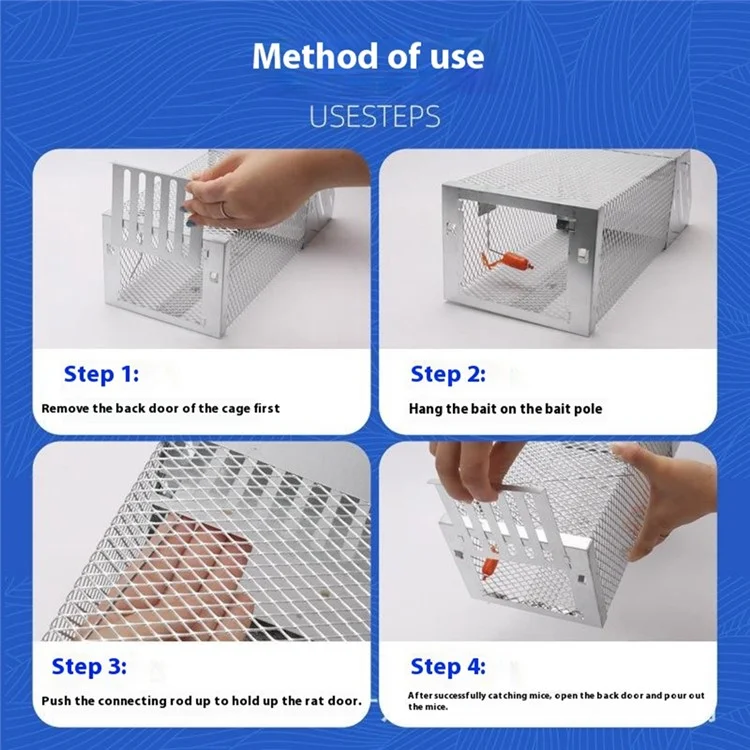 Method of use

USESTEPS

Step 1:

Remove the back door of the cage first

Step 2:

Hang the bait on the bait pole

Step 3:

Push the connecting rod up to hold up the rat door.

Step 4:

After successfully catching mice, open the back door and pour out the mice.