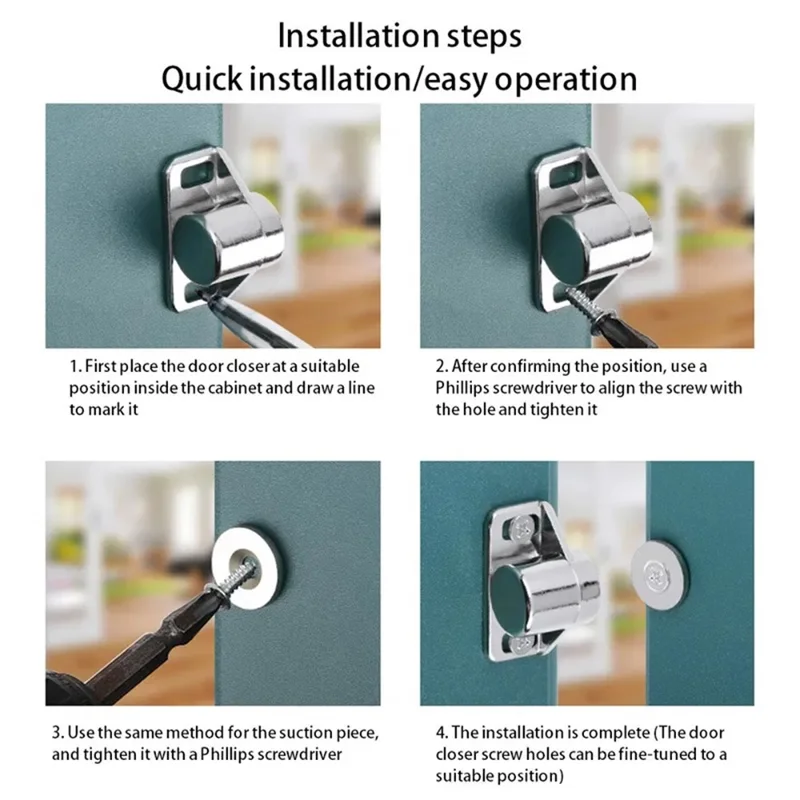 Installation steps
Quick installation/easy operation

1. First place the door closer at a suitable position inside the cabinet and draw a line to mark it

2. After confirming the position, use a Phillips screwdriver to align the screw with the hole and tighten it

3. Use the same method for the suction piece, and tighten it with a Phillips screwdriver

4. The installation is complete (The door closer screw holes can be fine-tuned to a suitable position)