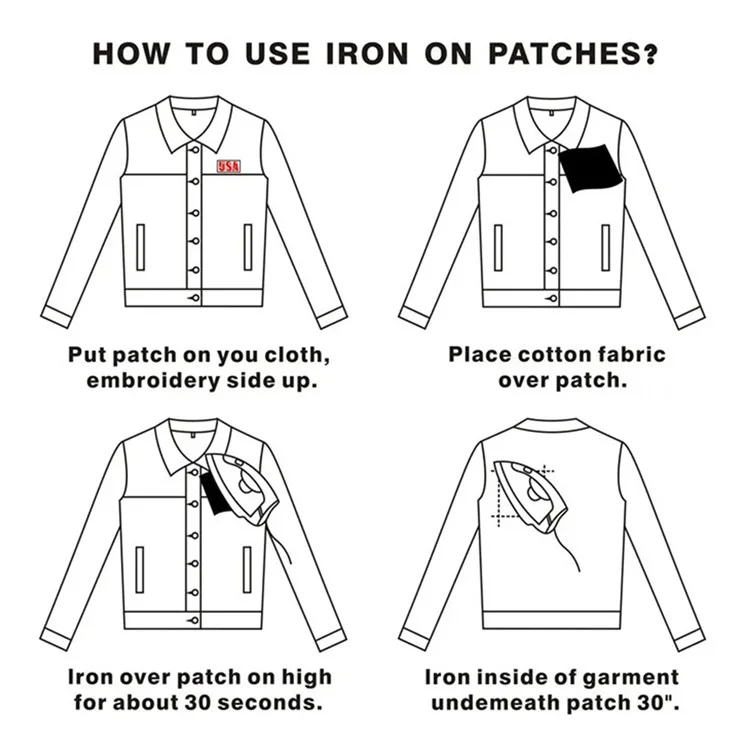 HOW TO USE IRON ON PATCHES?

USA

Put patch on you cloth, embroidery side up.

Place cotton fabric over patch.

Iron over patch on high for about 30 seconds.

Iron inside of garment undemeath patch 30".