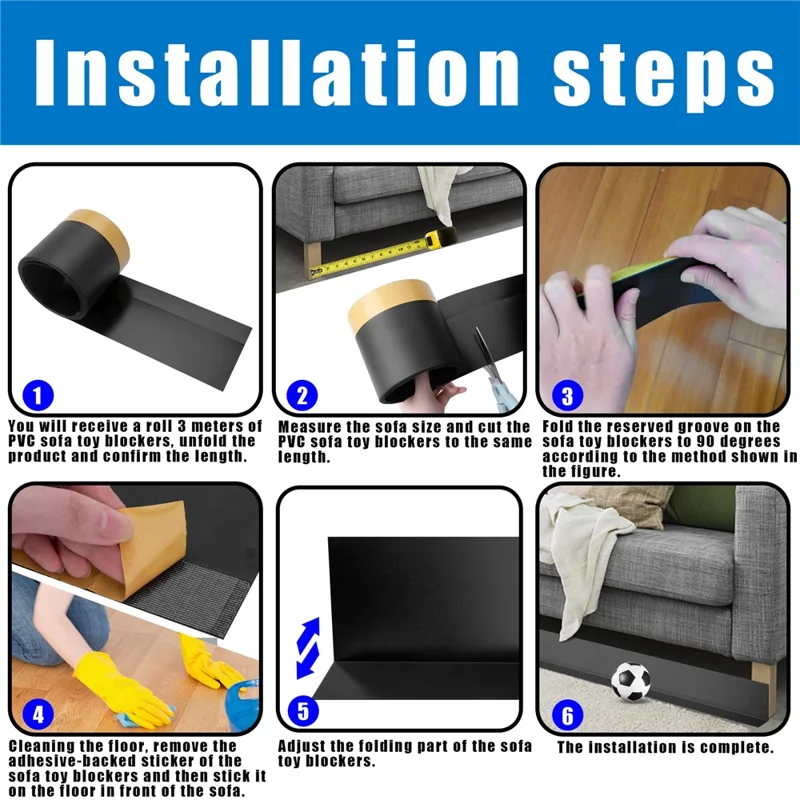 Installation steps

1

You will receive a roll 3 meters of PVC sofa toy blockers, unfold the product and confirm the length.

2

Measure the sofa size and cut the PVC sofa toy blockers to the same length.

3

Fold the reserved groove on the sofa toy blockers to 90 degrees according to the method shown in the figure.

4

Cleaning the floor, remove the adhesive-backed sticker of the sofa toy blockers and then stick it on the floor in front of the sofa.

5

Adjust the folding part of the sofa toy blockers.

6

The installation is complete.