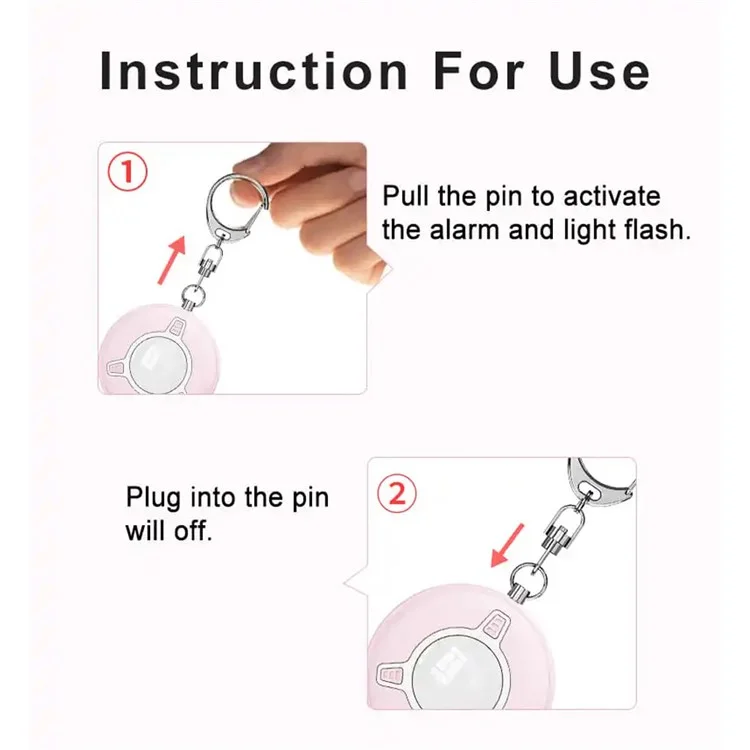 Instruction For Use

①

Pull the pin to activate the alarm and light flash.

Plug into the pin will off.

②