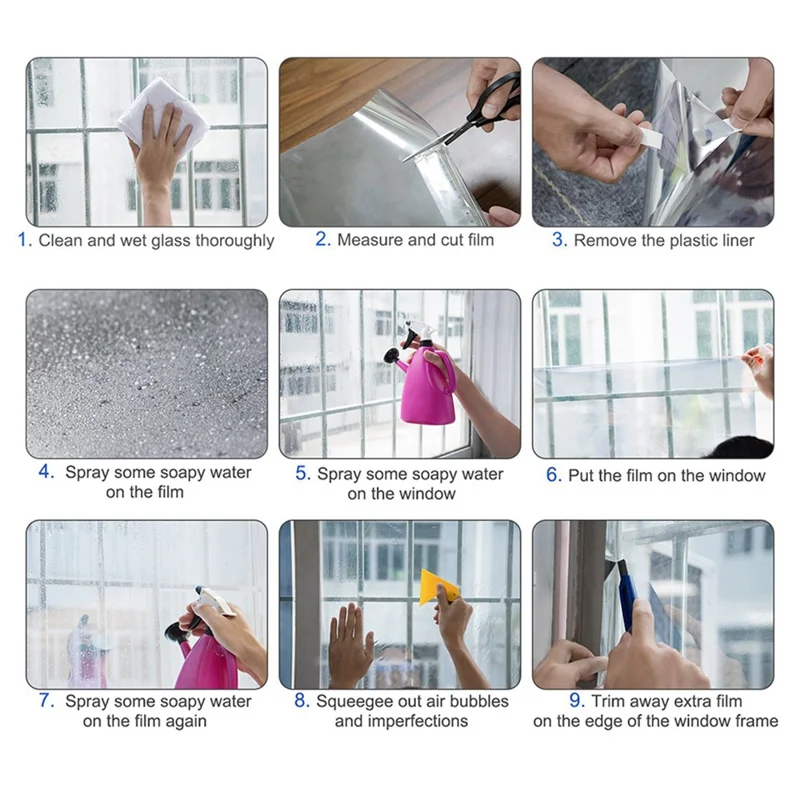 1. Clean and wet glass thoroughly

2. Measure and cut film

3. Remove the plastic liner

4. Spray some soapy water on the film

5. Spray some soapy water on the window

6. Put the film on the window

7. Spray some soapy water on the film again

8. Squeegee out air bubbles and imperfections

9. Trim away extra film on the edge of the window frame