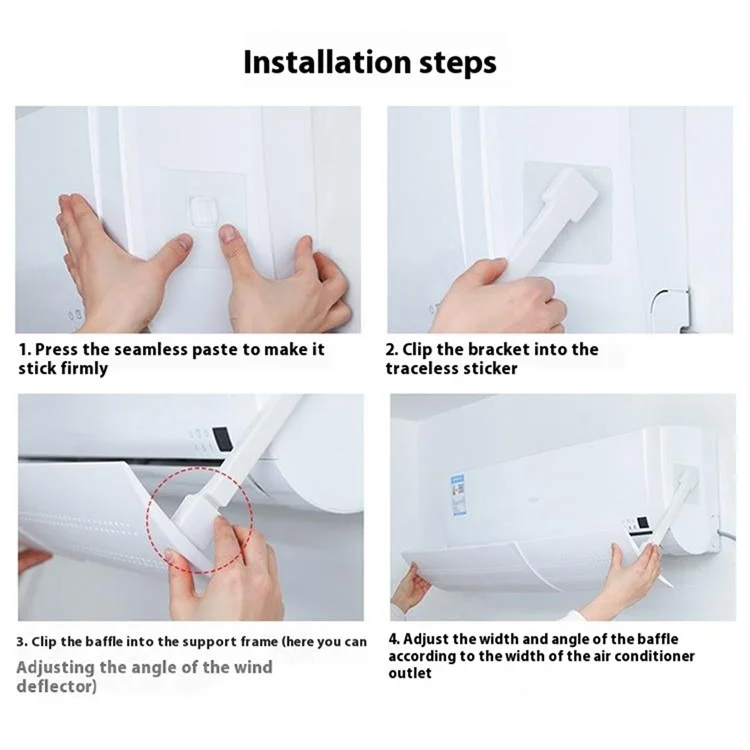 Installation steps

1. Press the seamless paste to make it stick firmly

2. Clip the bracket into the traceless sticker

3. Clip the baffle into the support frame (here you can Adjusting the angle of the wind deflector)

4. Adjust the width and angle of the baffle according to the width of the air conditioner outlet