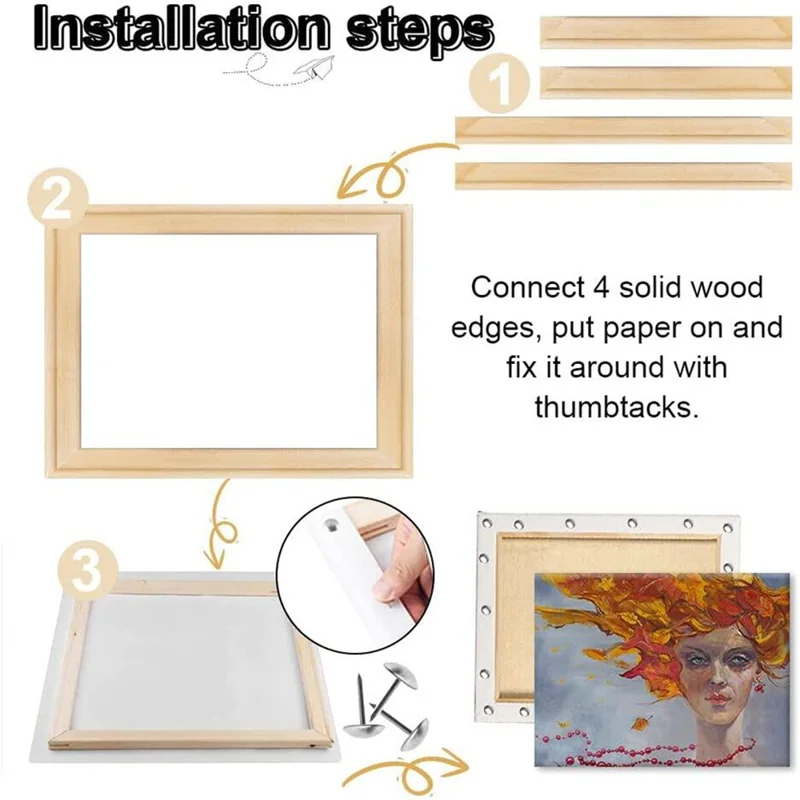 Installation steps

1

2

Connect 4 solid wood edges, put paper on and fix it around with thumbtacks.

3