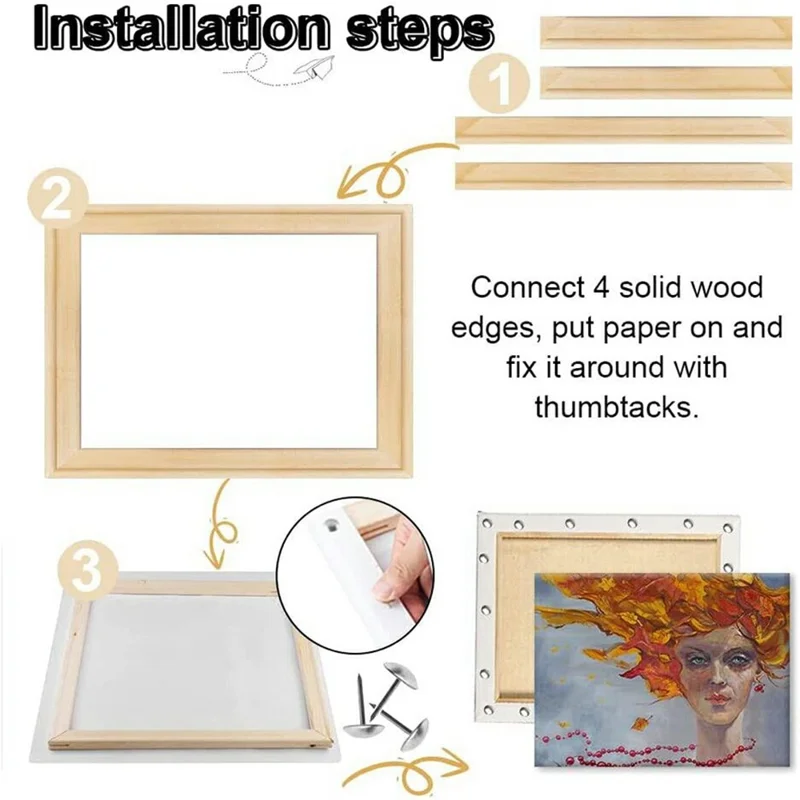 Installation steps

1

2

Connect 4 solid wood edges, put paper on and fix it around with thumbtacks.

3