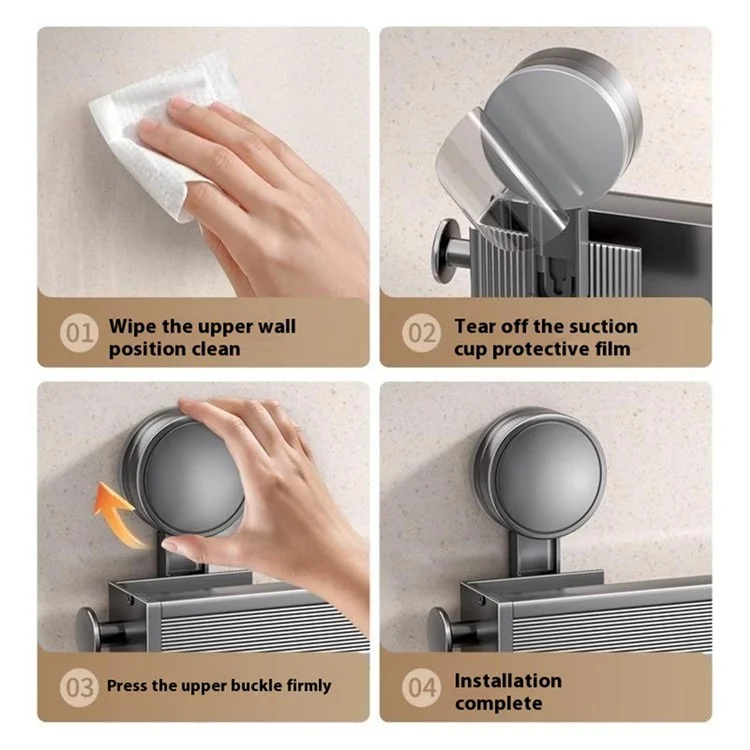 01 Wipe the upper wall position clean

02 Tear off the suction cup protective film

03 Press the upper buckle firmly

04 Installation complete