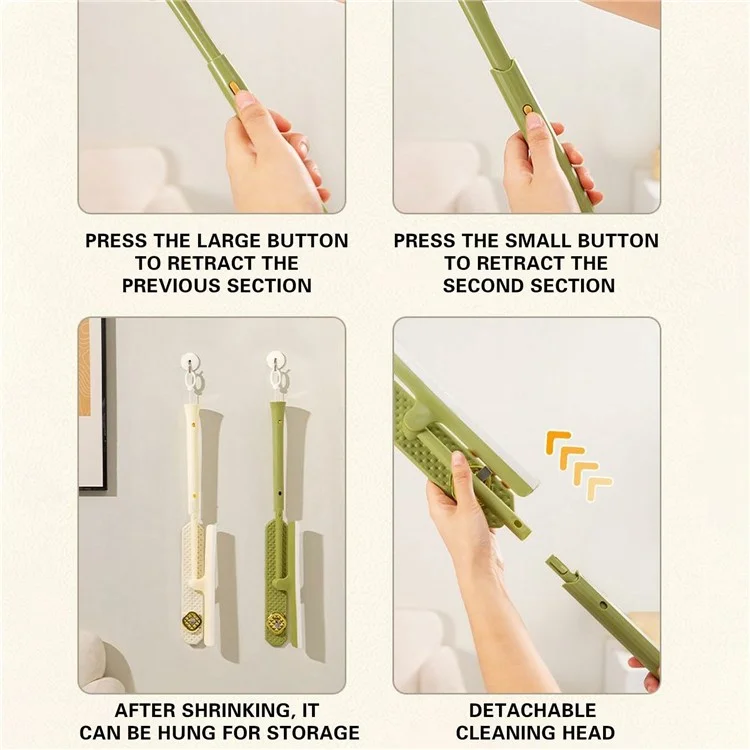 PRESS THE LARGE BUTTON TO RETRACT THE PREVIOUS SECTION

PRESS THE SMALL BUTTON TO RETRACT THE SECOND SECTION

AFTER SHRINKING, IT CAN BE HUNG FOR STORAGE

DETACHABLE CLEANING HEAD