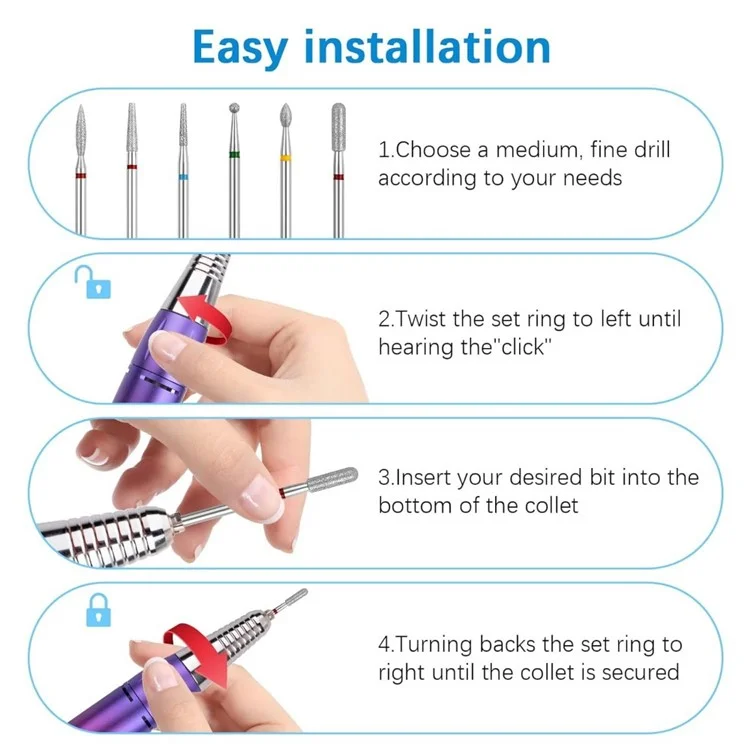 Easy installation

1.Choose a medium, fine drill according to your needs

2.Twist the set ring to left until hearing the"click"

3.Insert your desired bit into the bottom of the collet

4.Turning backs the set ring to right until the collet is secured