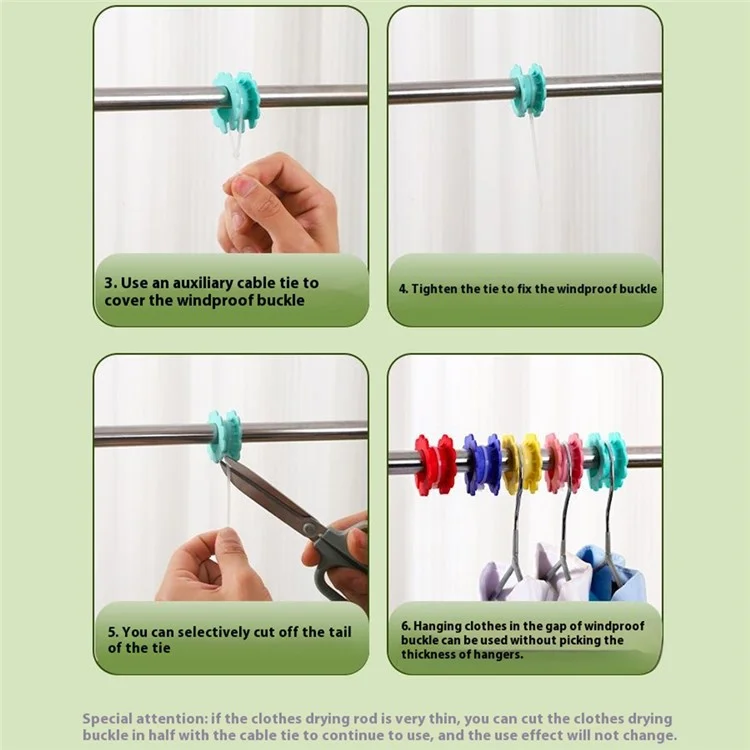 3. Use an auxiliary cable tie to cover the windproof buckle

4. Tighten the tie to fix the windproof buckle

5. You can selectively cut off the tail of the tie

6. Hanging clothes in the gap of windproof buckle can be used without picking the thickness of hangers.

Special attention: if the clothes drying rod is very thin, you can cut the clothes drying buckle in half with the cable tie to continue to use, and the use effect will not change.