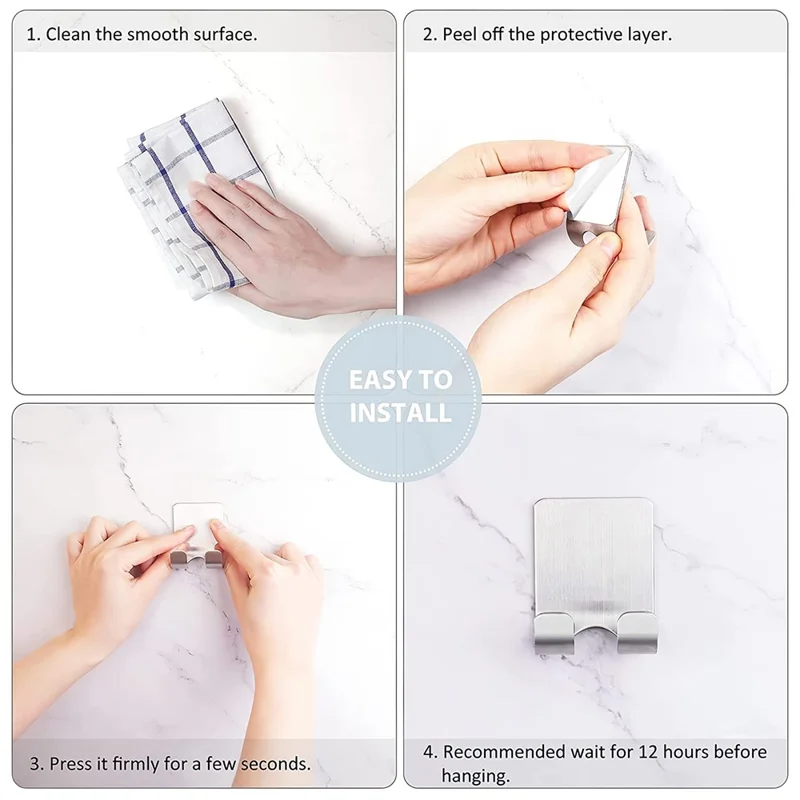 1. Clean the smooth surface.

2. Peel off the protective layer.

EASY TO INSTALL

3. Press it firmly for a few seconds.

4. Recommended wait for 12 hours before hanging.