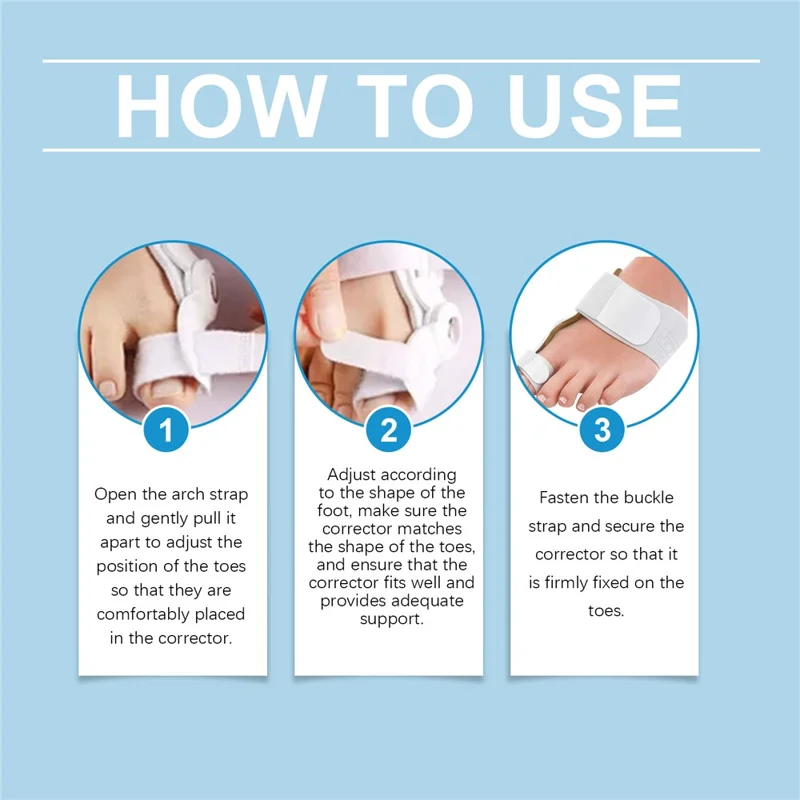 HOW TO USE

1

Open the arch strap and gently pull it apart to adjust the position of the toes so that they are comfortably placed in the corrector.

2

Adjust according to the shape of the foot, make sure the corrector matches the shape of the toes, and ensure that the corrector fits well and provides adequate support.

3

Fasten the buckle strap and secure the corrector so that it is firmly fixed on the toes.