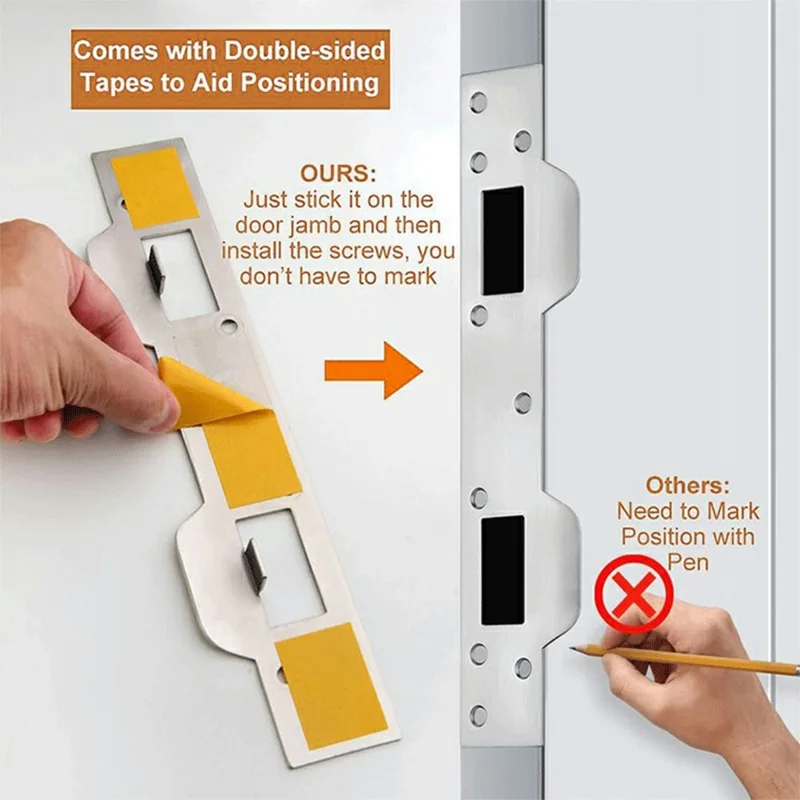 Comes with Double-sided Tapes to Aid Positioning

OURS:
Just stick it on the door jamb and then install the screws, you don't have to mark

Others:
Need to Mark Position with Pen