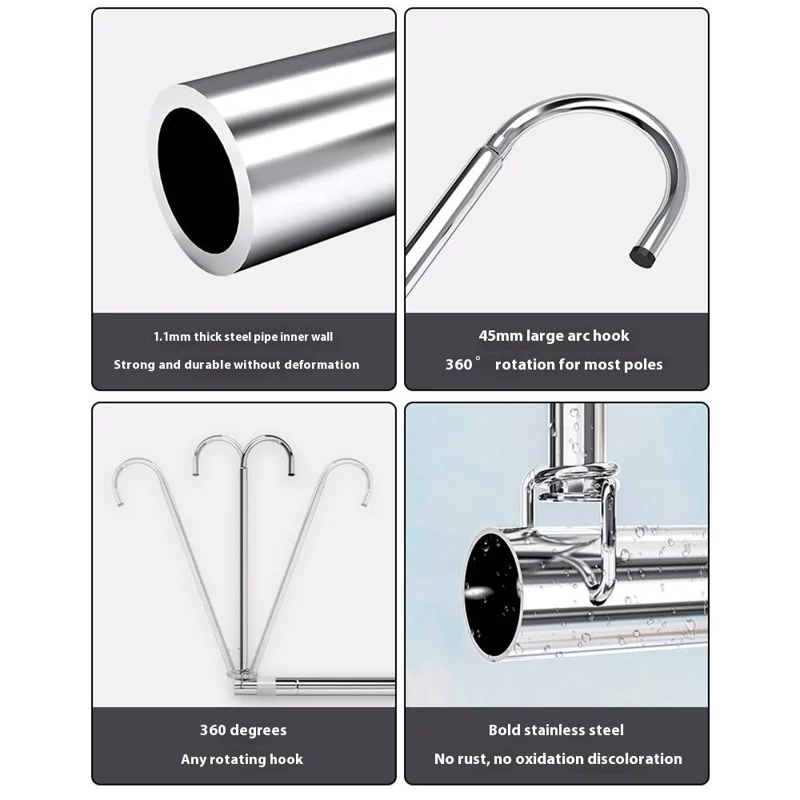 1.1mm thick steel pipe inner wall

Strong and durable without deformation

45mm large arc hook

360° rotation for most poles

360 degrees

Any rotating hook

Bold stainless steel

No rust, no oxidation discoloration