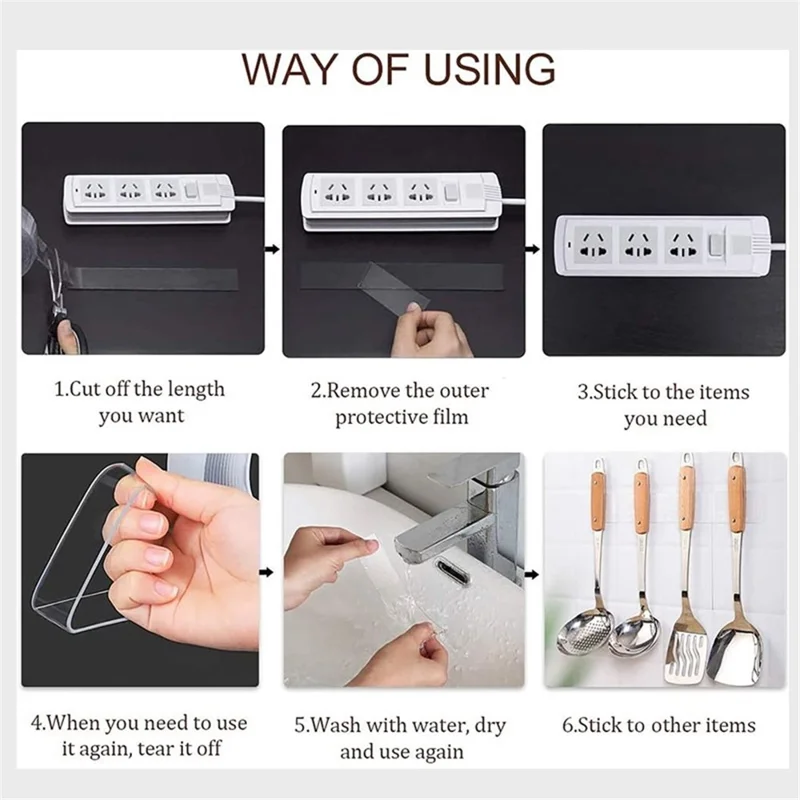 WAY OF USING

1.Cut off the length you want

2.Remove the outer protective film

3.Stick to the items you need

4.When you need to use it again, tear it off

5.Wash with water, dry and use again

6.Stick to other items