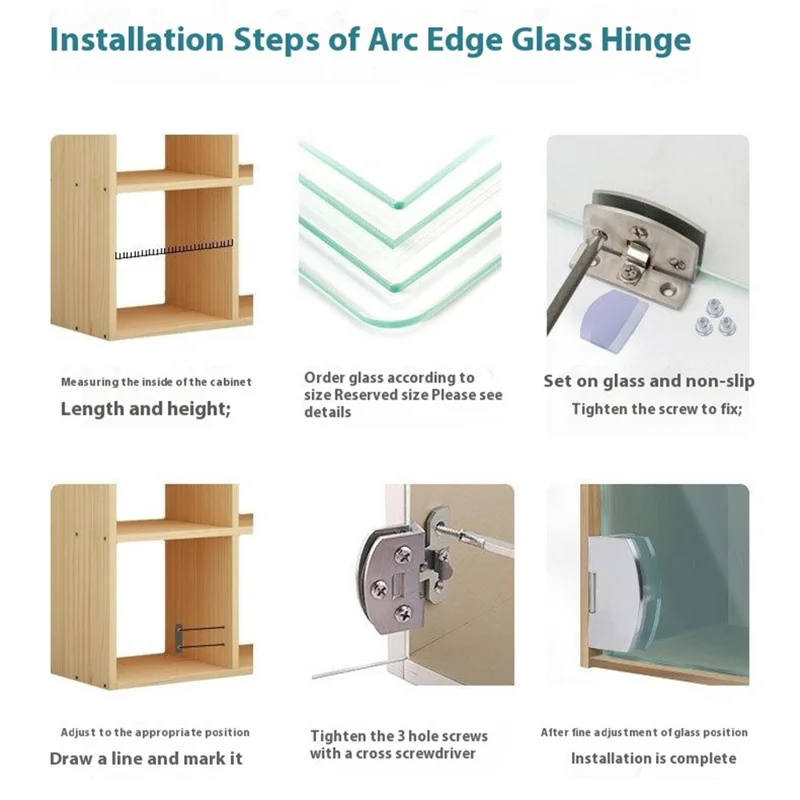 Installation Steps of Arc Edge Glass Hinge

Measuring the inside of the cabinet
Length and height;

Order glass according to size Reserved size Please see details

Set on glass and non-slip
Tighten the screw to fix;

Adjust to the appropriate position
Draw a line and mark it

Tighten the 3 hole screws with a cross screwdriver

After fine adjustment of glass position
Installation is complete