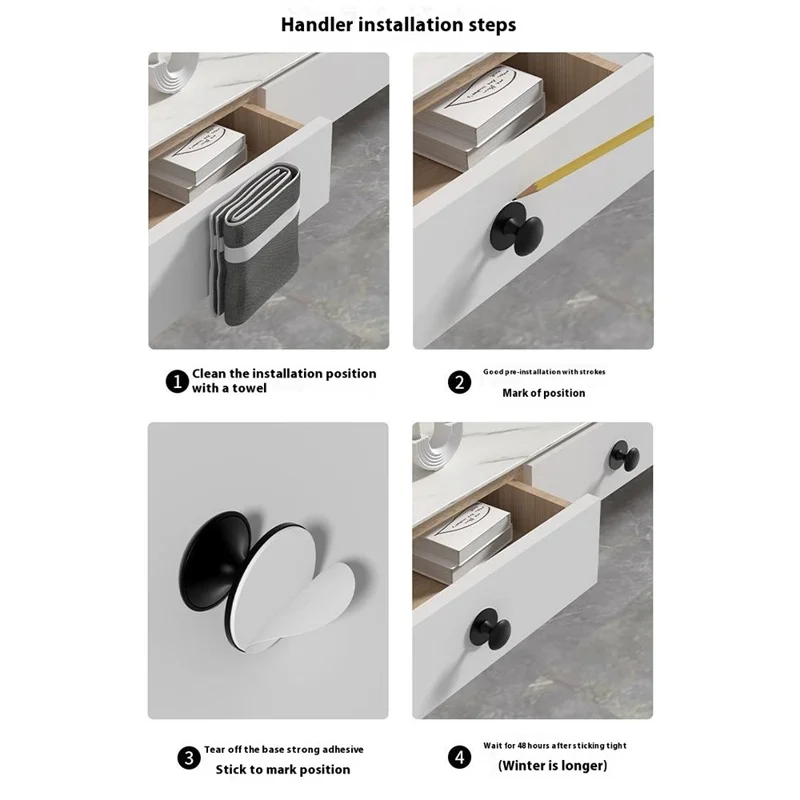 Handler installation steps

1 Clean the installation position with a towel

2 Good pre-installation with strokes
Mark of position

3 Tear off the base strong adhesive
Stick to mark position

4 Wait for 48 hours after sticking tight
(Winter is longer)