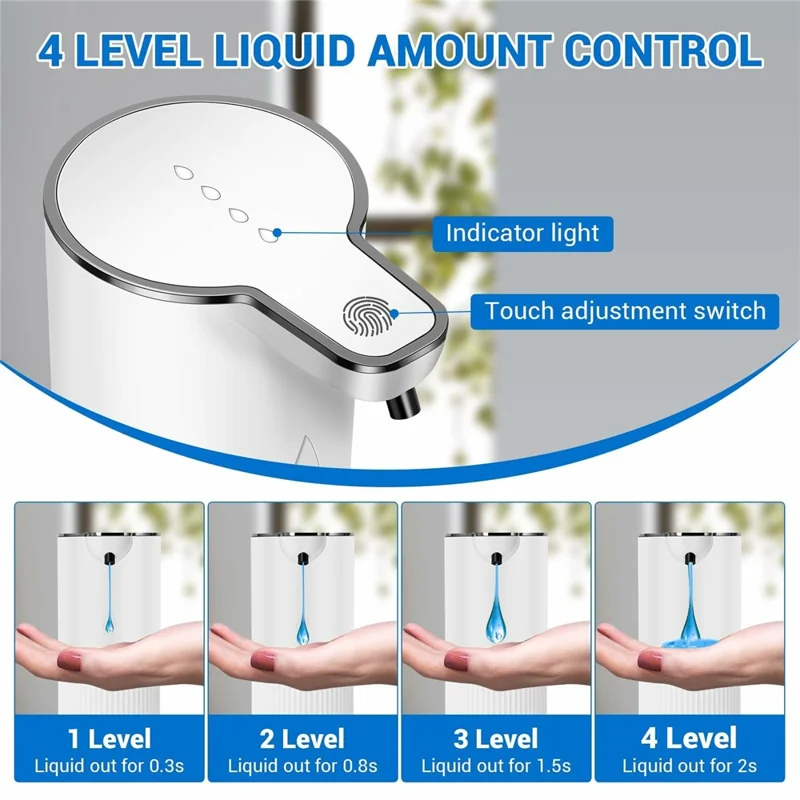 4 LEVEL LIQUID AMOUNT CONTROL

Indicator light

Touch adjustment switch

1 Level
Liquid out for 0.3s

2 Level
Liquid out for 0.8s

3 Level
Liquid out for 1.5s

4 Level
Liquid out for 2s