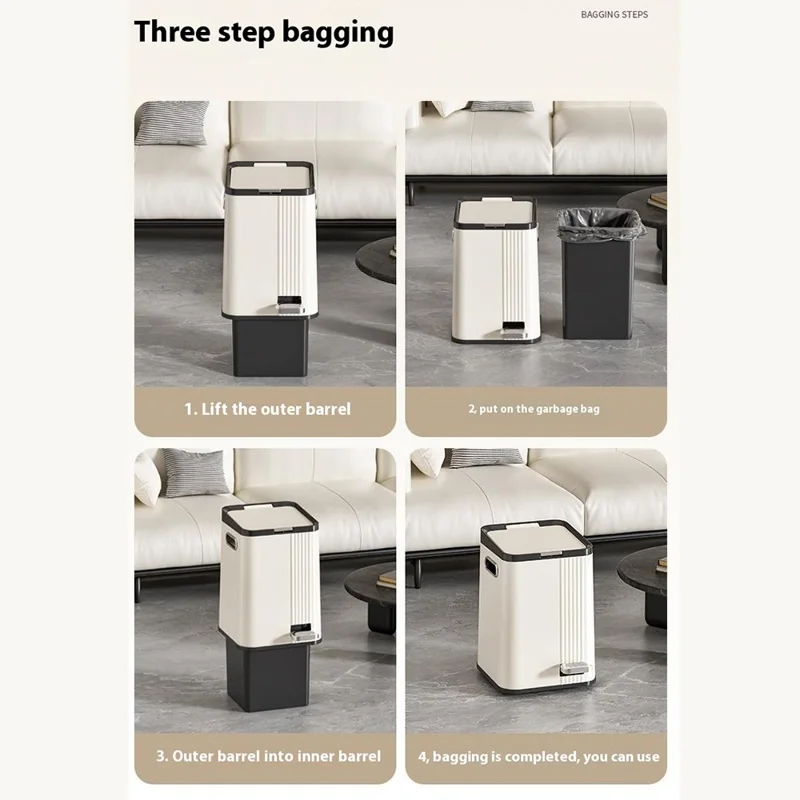 Three step bagging

BAGGING STEPS

1. Lift the outer barrel

2, put on the garbage bag

3. Outer barrel into inner barrel

4, bagging is completed, you can use