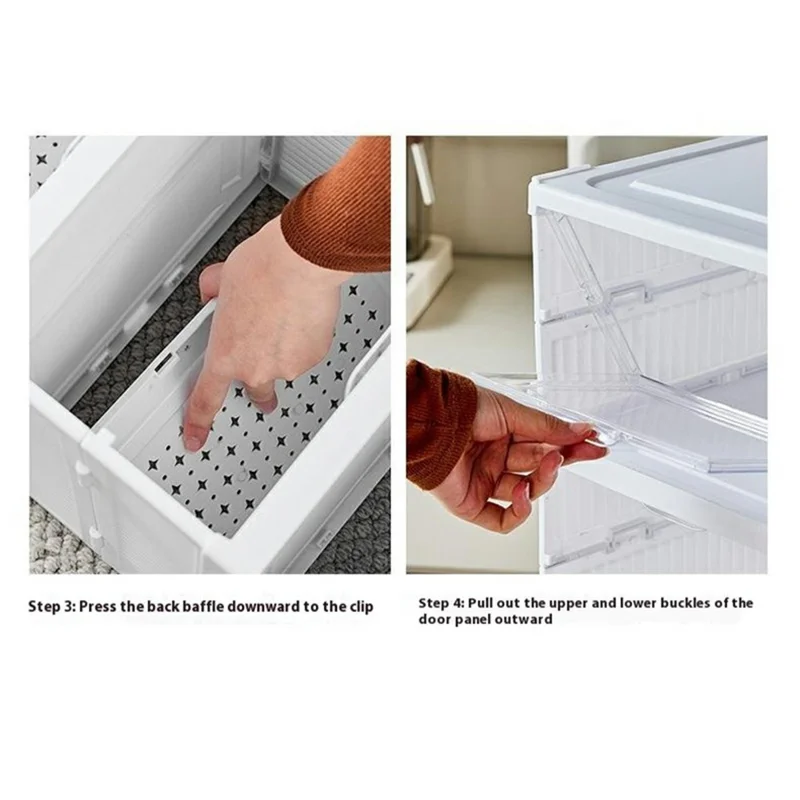 Step 3: Press the back baffle downward to the clip

Step 4: Pull out the upper and lower buckles of the door panel outward