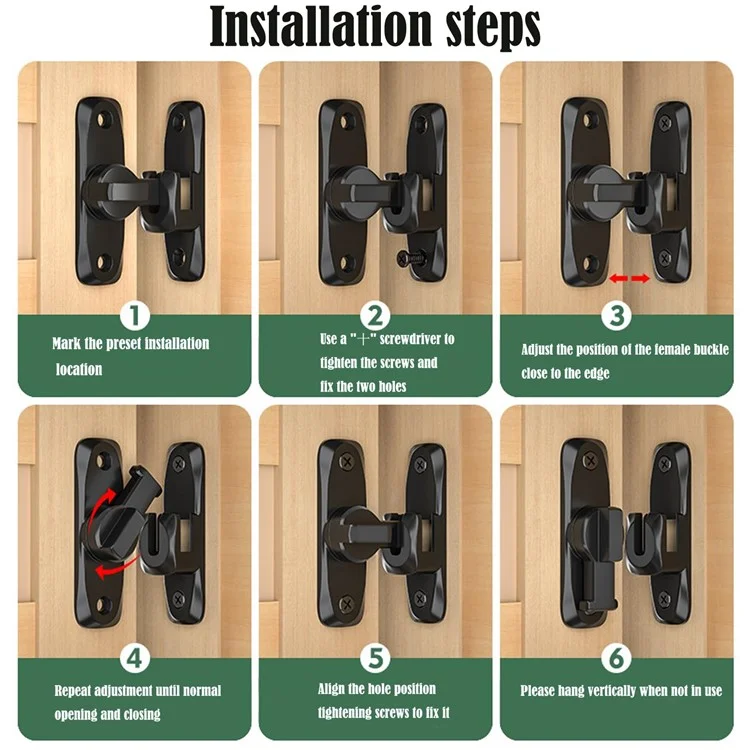 Installation steps

1
Mark the preset installation location

2
Use a "+" screwdriver to tighten the screws and fix the two holes

3
Adjust the position of the female buckle close to the edge

4
Repeat adjustment until normal opening and closing

5
Align the hole position tightening screws to fix it

6
Please hang vertically when not in use