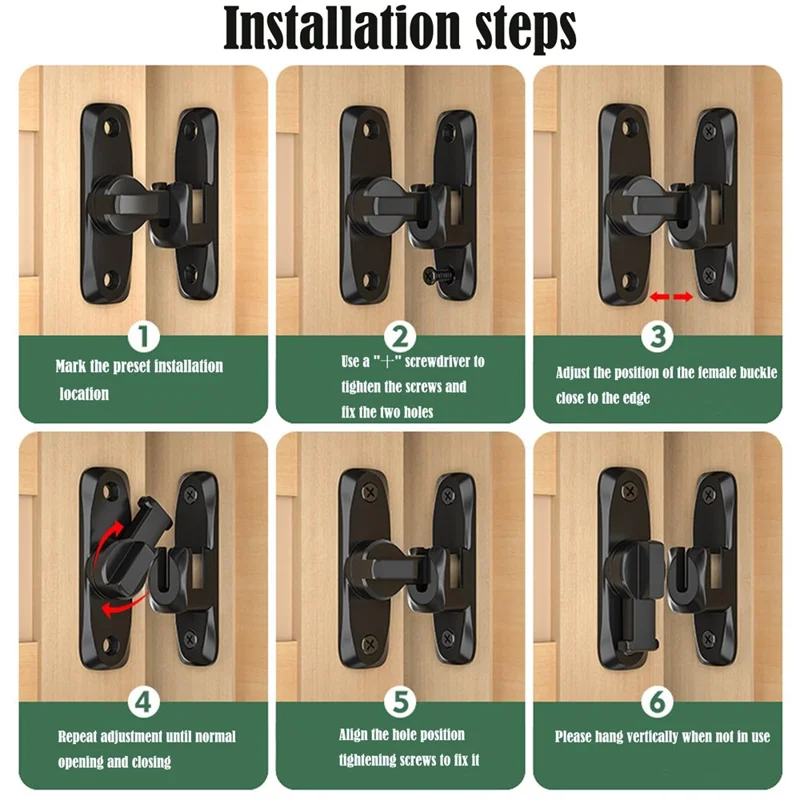 Installation steps

1
Mark the preset installation location

2
Use a "+" screwdriver to tighten the screws and fix the two holes

3
Adjust the position of the female buckle close to the edge

4
Repeat adjustment until normal opening and closing

5
Align the hole position tightening screws to fix it

6
Please hang vertically when not in use