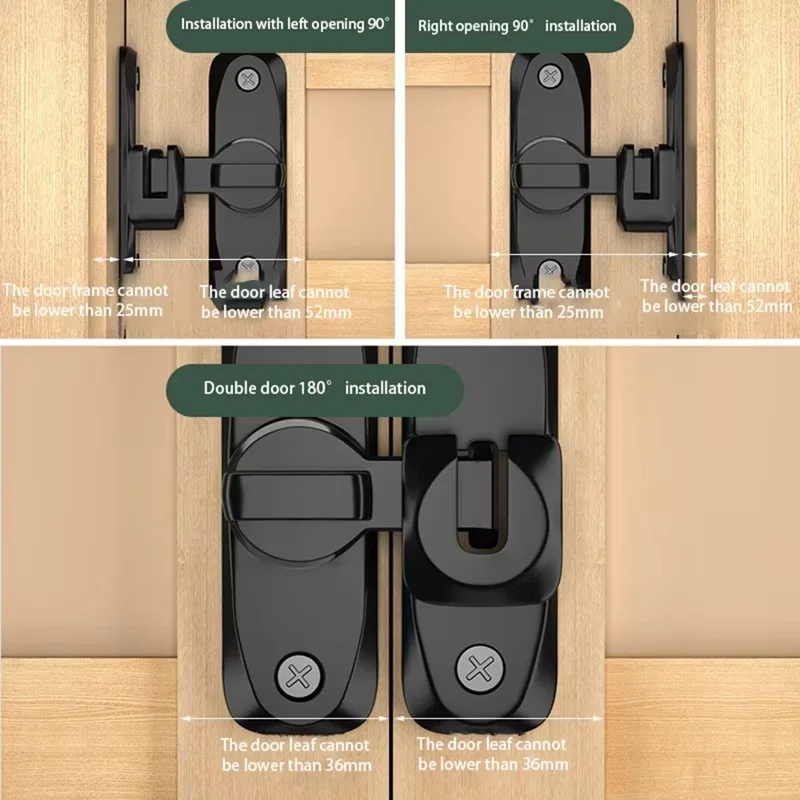 Installation with left opening 90°

The door frame cannot be lower than 25mm

The door leaf cannot be lower than 52mm

Right opening 90° installation

The door frame cannot be lower than 25mm

The door leaf cannot be lower than 52mm

Double door 180° installation

The door leaf cannot be lower than 36mm

The door leaf cannot be lower than 36mm