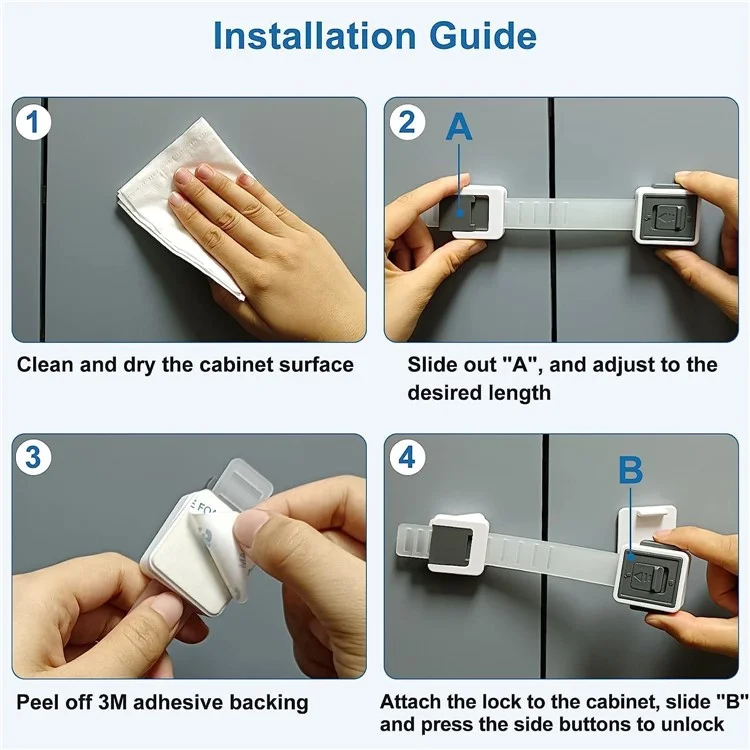 Installation Guide

1

Clean and dry the cabinet surface

2

A

Slide out "A", and adjust to the desired length

3

Peel off 3M adhesive backing

4

B

Attach the lock to the cabinet, slide "B" and press the side buttons to unlock