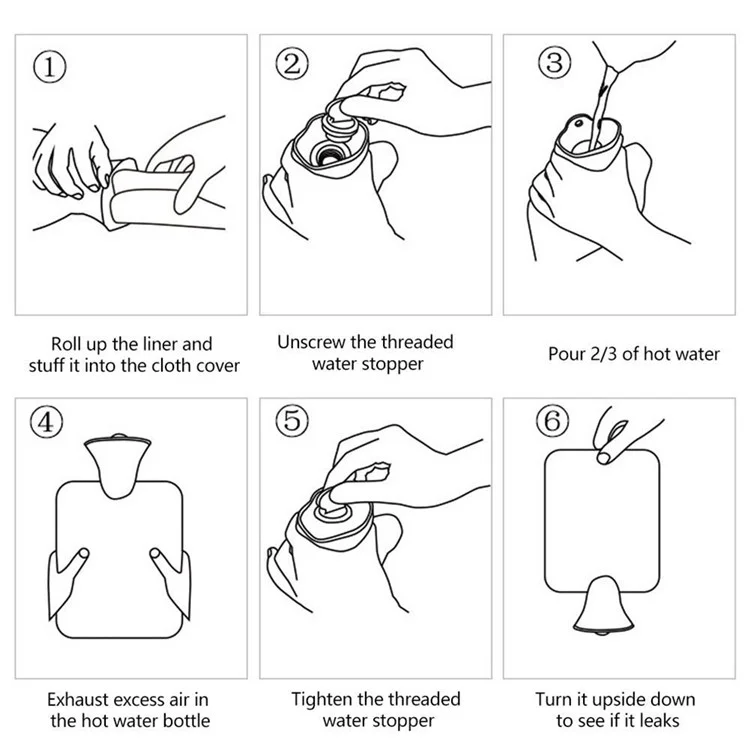 ①

Roll up the liner and stuff it into the cloth cover

②

Unscrew the threaded water stopper

③

Pour 2/3 of hot water

④

Exhaust excess air in the hot water bottle

⑤

Tighten the threaded water stopper

⑥

Turn it upside down to see if it leaks