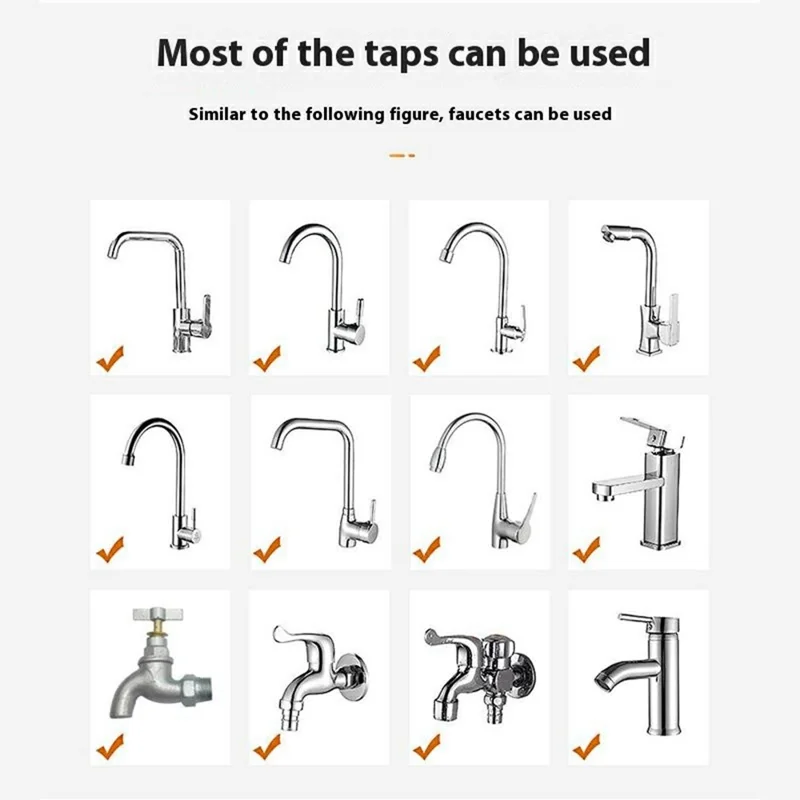 Most of the taps can be used

Similar to the following figure, faucets can be used