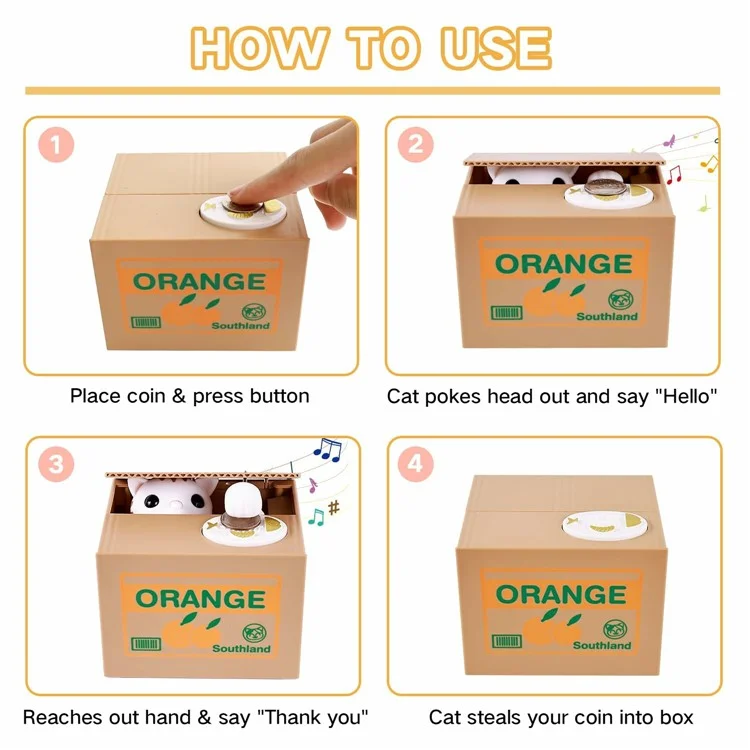 HOW TO USE

1

ORANGE
Southland

Place coin & press button

2

ORANGE
Southland

Cat pokes head out and say "Hello"

3

ORANGE
Southland

Reaches out hand & say "Thank you"

4

ORANGE
Southland

Cat steals your coin into box