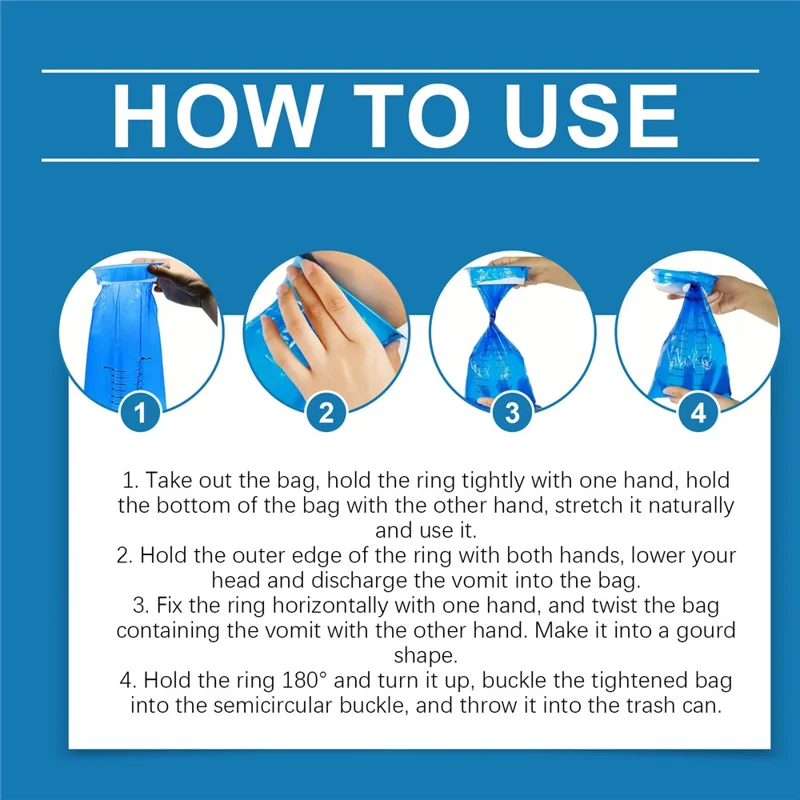 HOW TO USE

1

2

3

4

1. Take out the bag, hold the ring tightly with one hand, hold the bottom of the bag with the other hand, stretch it naturally and use it.
2. Hold the outer edge of the ring with both hands, lower your head and discharge the vomit into the bag.
3. Fix the ring horizontally with one hand, and twist the bag containing the vomit with the other hand. Make it into a gourd shape.
4. Hold the ring 180° and turn it up, buckle the tightened bag into the semicircular buckle, and throw it into the trash can.