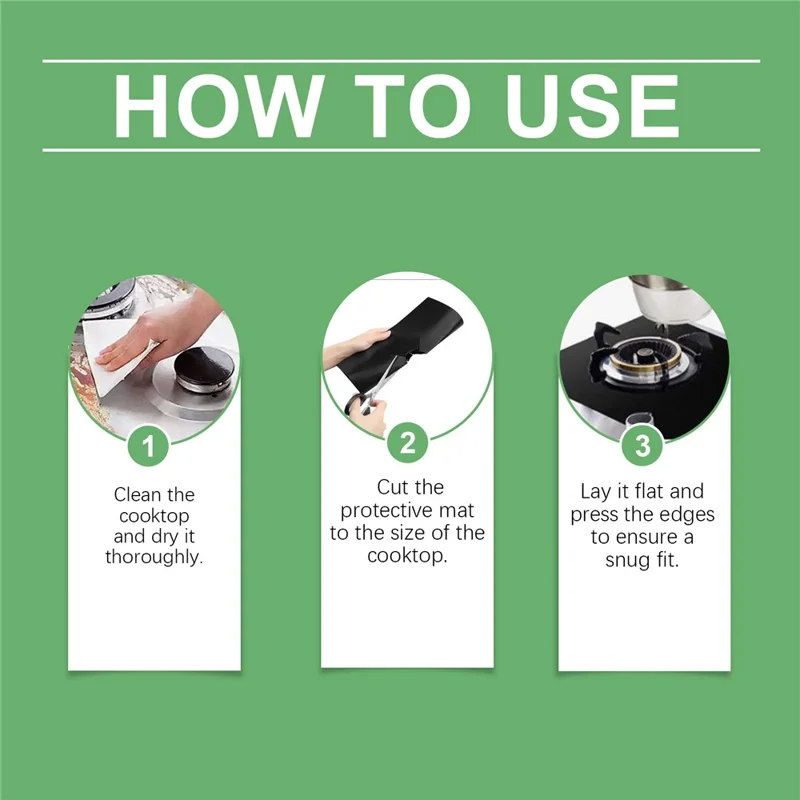 HOW TO USE

1

Clean the cooktop and dry it thoroughly.

2

Cut the protective mat to the size of the cooktop.

3

Lay it flat and press the edges to ensure a snug fit.