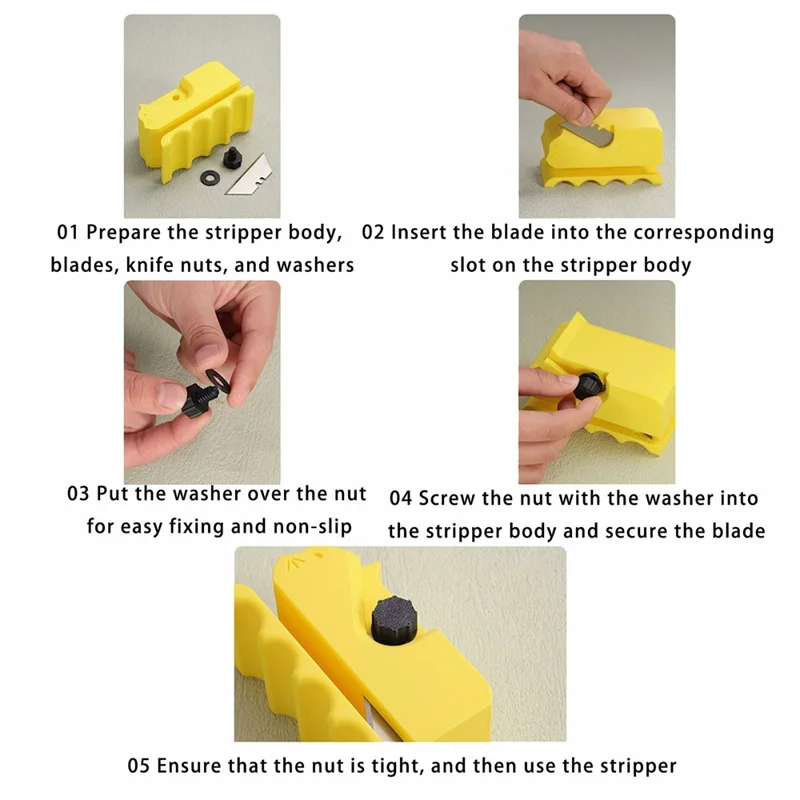 01 Prepare the stripper body, blades, knife nuts, and washers

02 Insert the blade into the corresponding slot on the stripper body

03 Put the washer over the nut for easy fixing and non-slip

04 Screw the nut with the washer into the stripper body and secure the blade

05 Ensure that the nut is tight, and then use the stripper