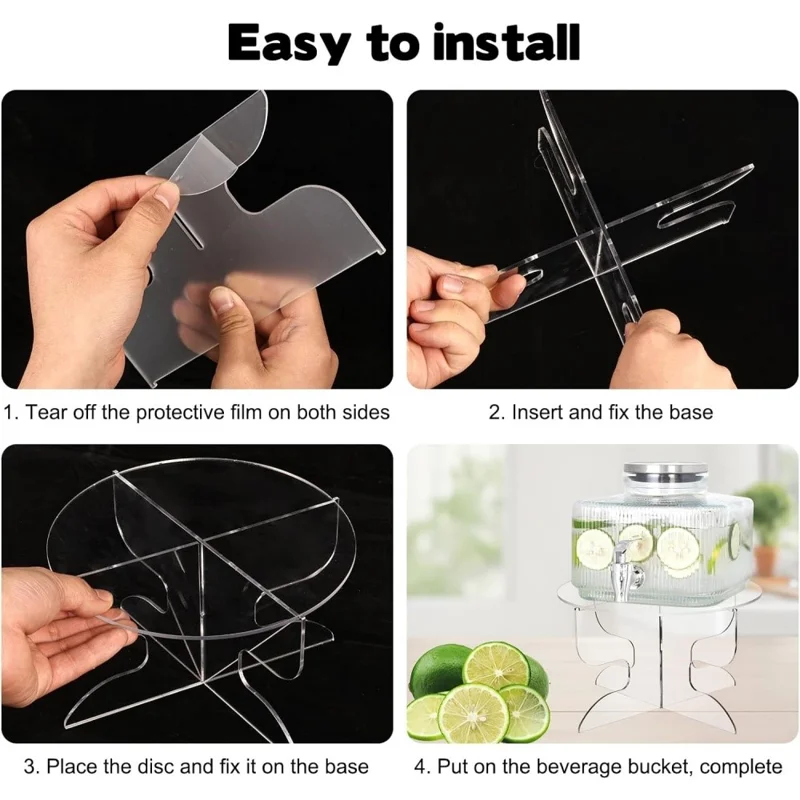 Easy to install

1. Tear off the protective film on both sides

2. Insert and fix the base

3. Place the disc and fix it on the base

4. Put on the beverage bucket, complete