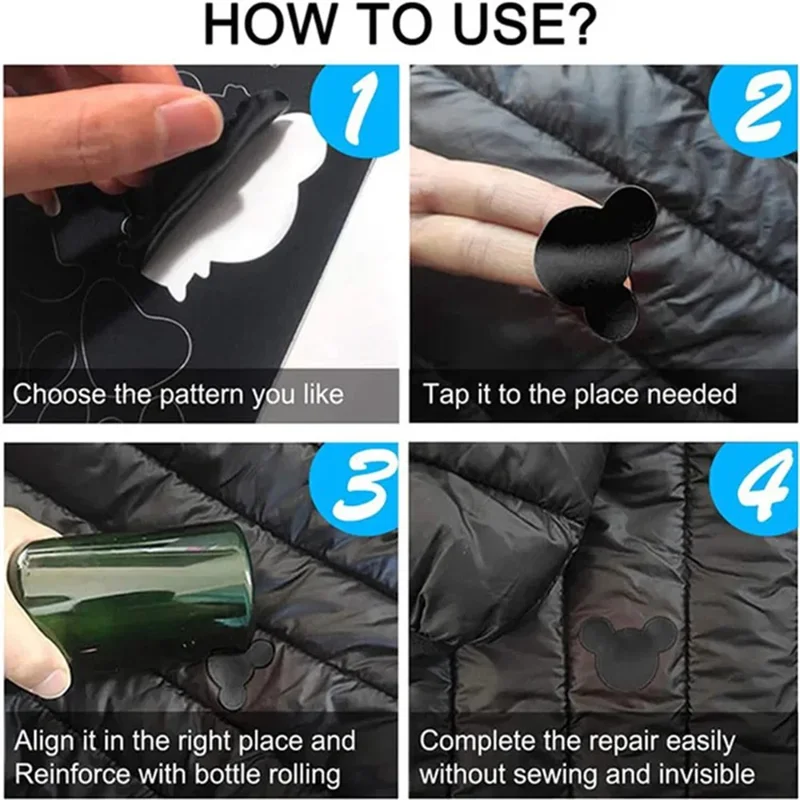 HOW TO USE?

1

Choose the pattern you like

2

Tap it to the place needed

3

Align it in the right place and Reinforce with bottle rolling

4

Complete the repair easily without sewing and invisible