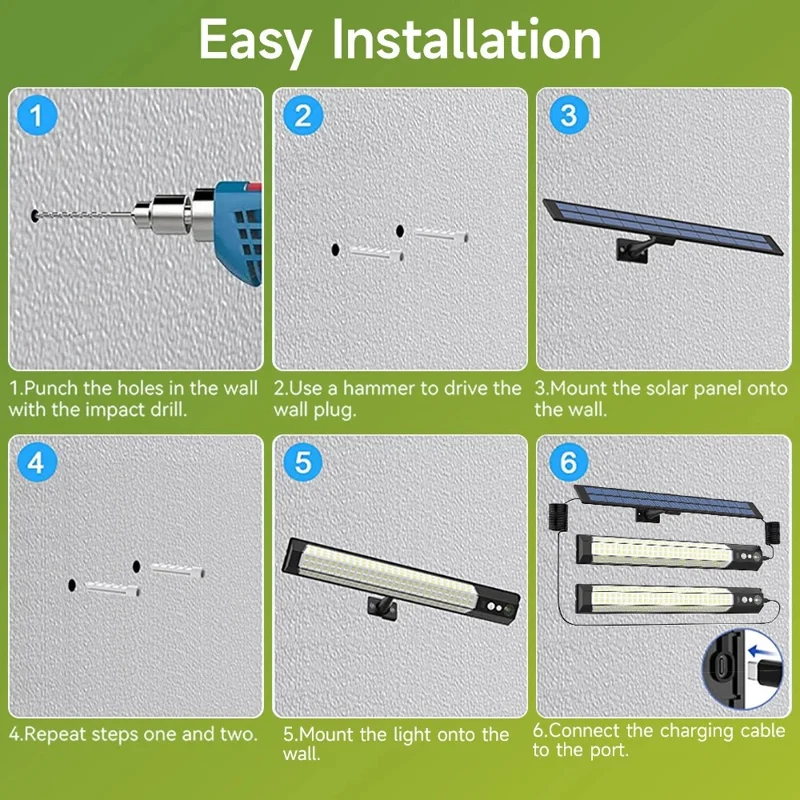 Easy Installation

1

1.Punch the holes in the wall with the impact drill.

2

2.Use a hammer to drive the wall plug.

3

3.Mount the solar panel onto the wall.

4

4.Repeat steps one and two.

5

5.Mount the light onto the wall.

6

6.Connect the charging cable to the port.