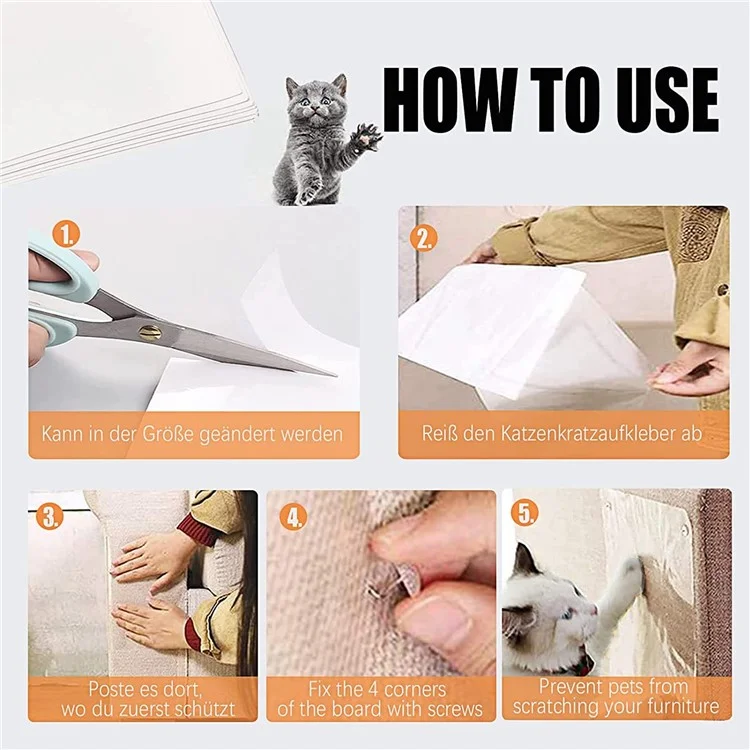 HOW TO USE

1.

Kann in der Größe geändert werden

2.

Reiß den Katzenkratzaufkleber ab

3.

Poste es dort, wo du zuerst schützt

4.

Fix the 4 corners of the board with screws

5.

Prevent pets from scratching your furniture