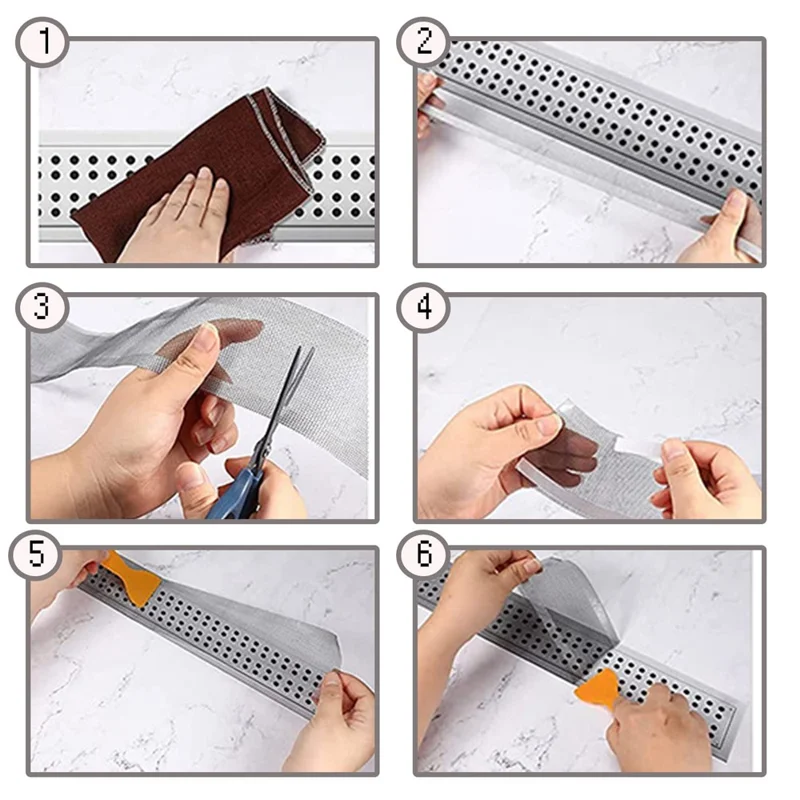 1
2
3
4
5
6